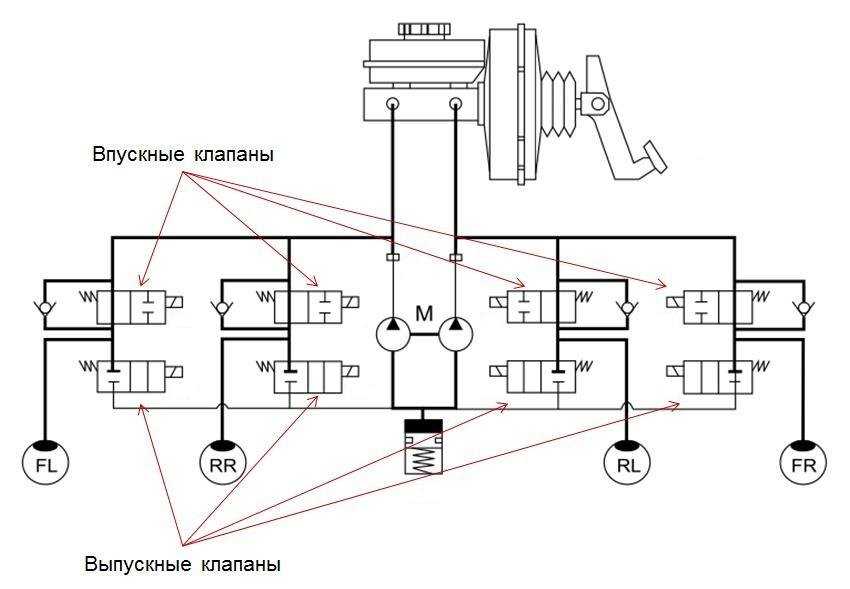 Впускные клапаны

M

FL

RR

RL

FR

Выпускные клапаны