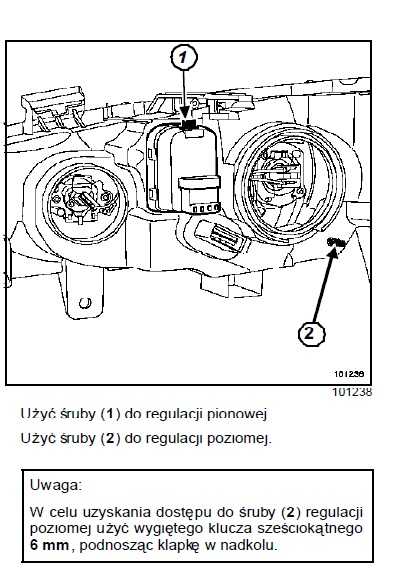 1

2

101238

101238

Użyć śruby (1) do regulacji pionowej

Użyć śruby (2) do regulacji poziomej.

Uwaga:

W celu uzyskania dostępu do śruby (2) regulacji poziomej użyć wygiętego klucza sześciokątnego 6 mm, podnosząc klapkę w nadkolu.