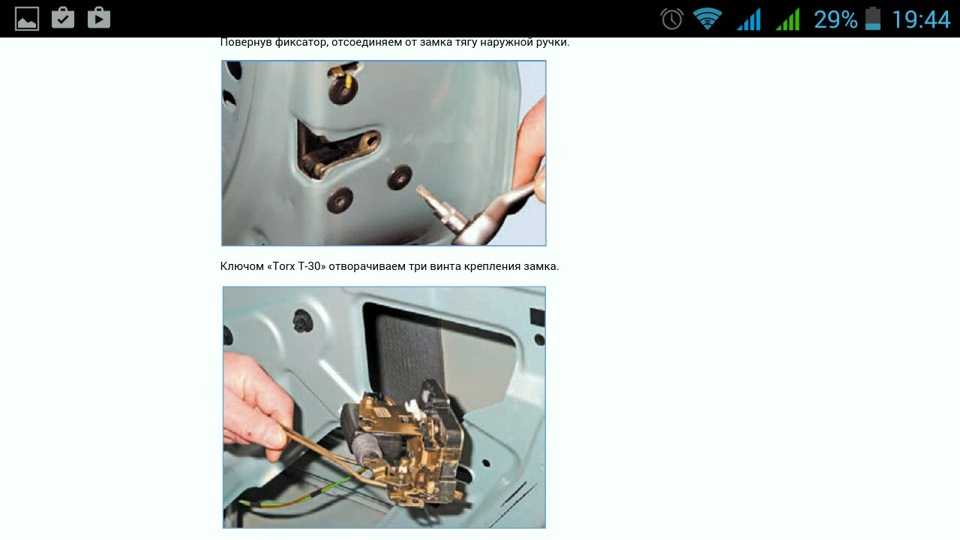 29% 19:44

Повернув фиксатор, отсоединяем от замка тягу наружной ручки.

Ключом «Torx T-30» отворачиваем три винта крепления замка.