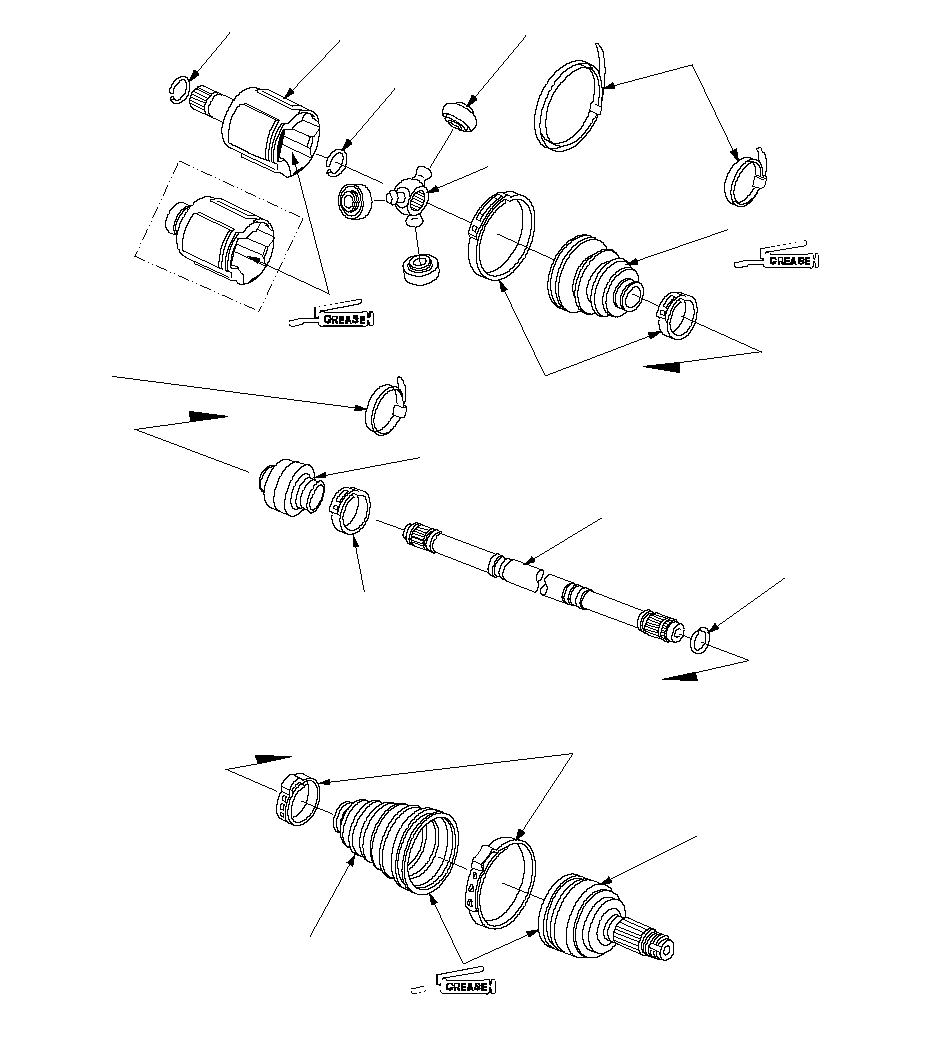 GREASE

GREASE

GREASE