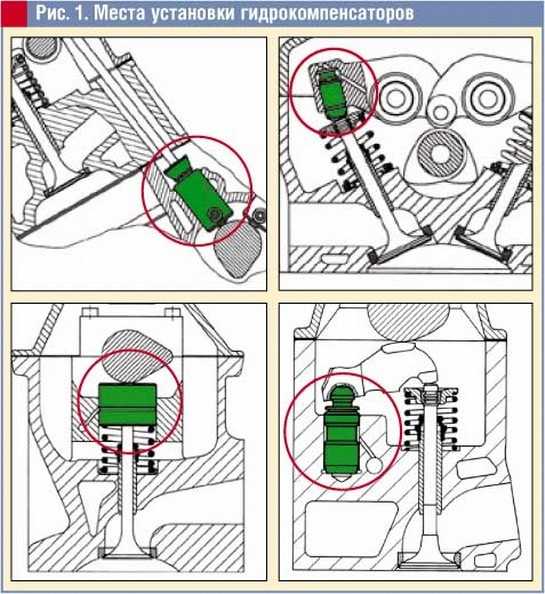 Рис. 1. Места установки гидрокомпенсаторов