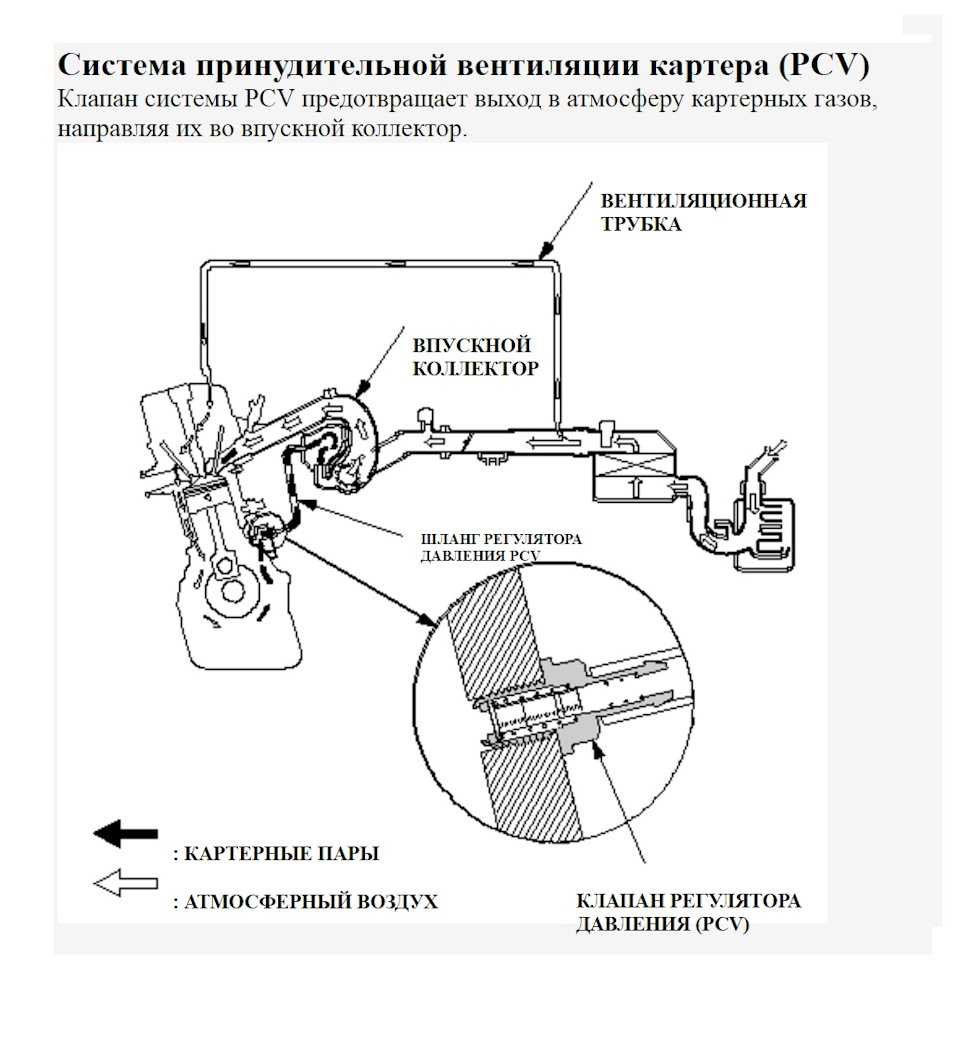 Система принудительной вентиляции картера (PCV)
Клапан системы PCV предотвращает выход в атмосферу картерных газов, направляя их во впускной коллектор.

ВЕНТИЛЯЦИОННАЯ ТРУБКА

ВПУСКНОЙ КОЛЛЕКТОР

ШЛАНГ РЕГУЛЯТОРА ДАВЛЕНИЯ PCV

: КАРТЕРНЫЕ ПАРЫ

: АТМОСФЕРНЫЙ ВОЗДУХ

КЛАПАН РЕГУЛЯТОРА ДАВЛЕНИЯ (PCV)